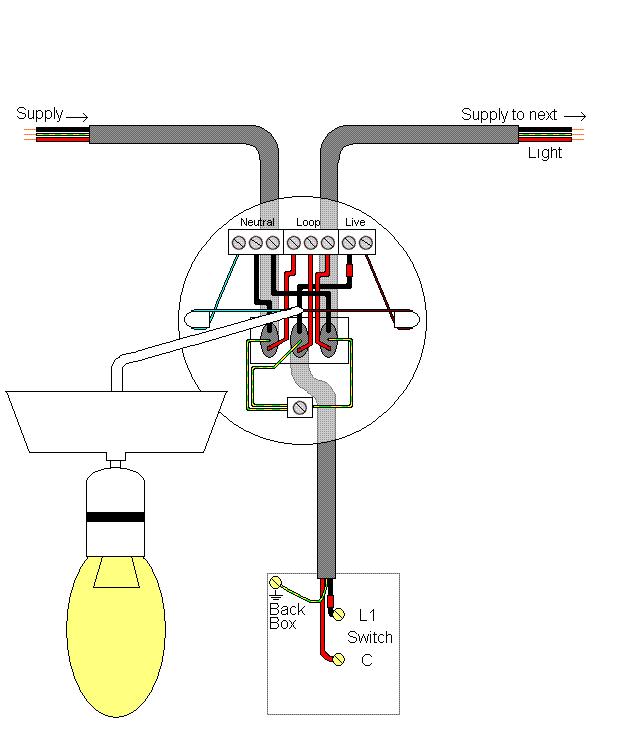 Supply →

Supply to next →
Light

Neutral
Loop
Live

Back Box

L1
Switch
C