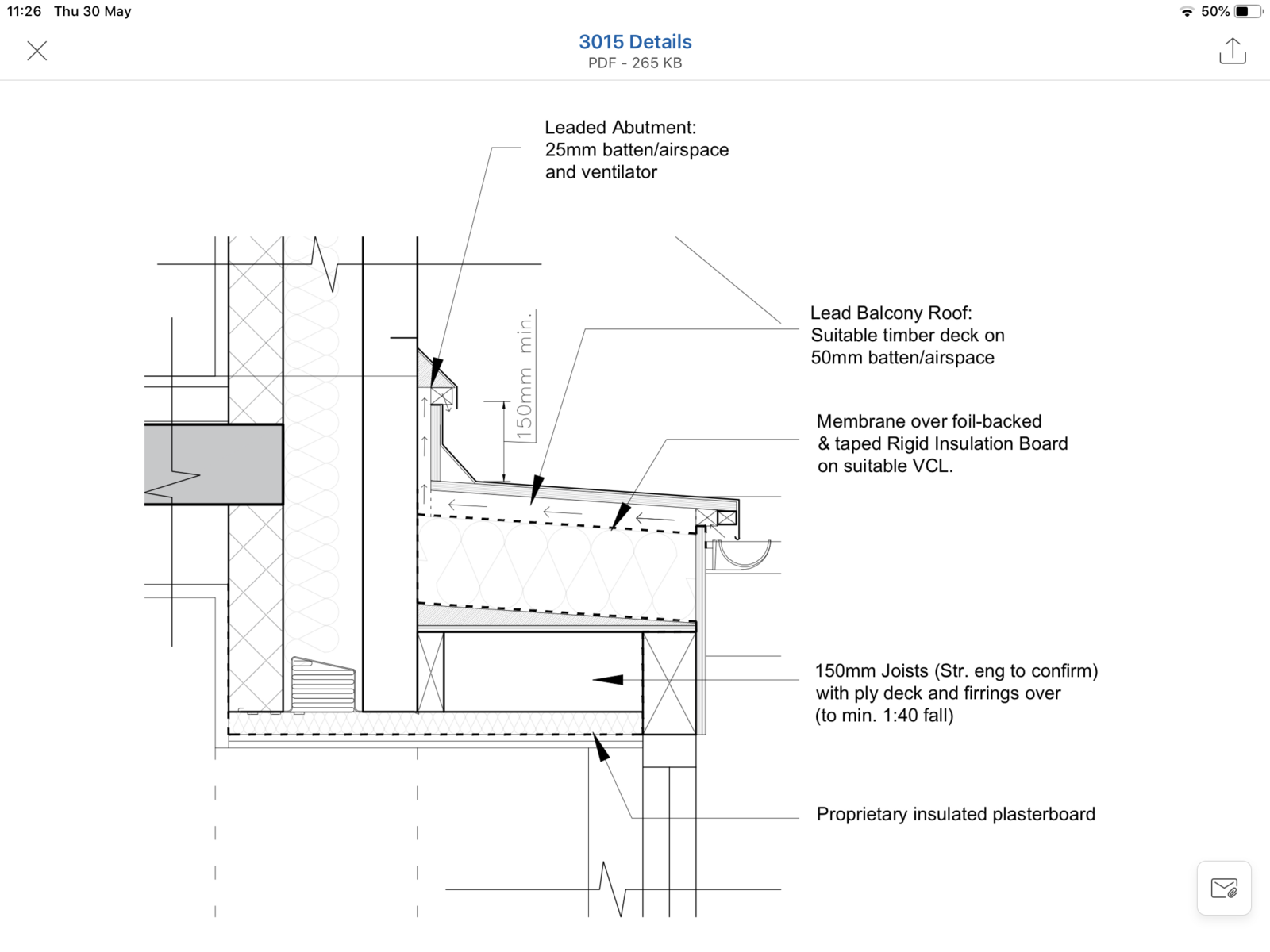 11:26 Thu 30 May

50%

3015 Details
PDF - 265 KB

Leaded Abutment:
25mm batten/airspace
and ventilator

150mm min.

Lead Balcony Roof:
Suitable timber deck on
50mm batten/airspace

Membrane over foil-backed
& taped Rigid Insulation Board
on suitable VCL.

150mm Joists (Str. eng to confirm)
with ply deck and firrings over
(to min. 1:40 fall)

Proprietary insulated plasterboard